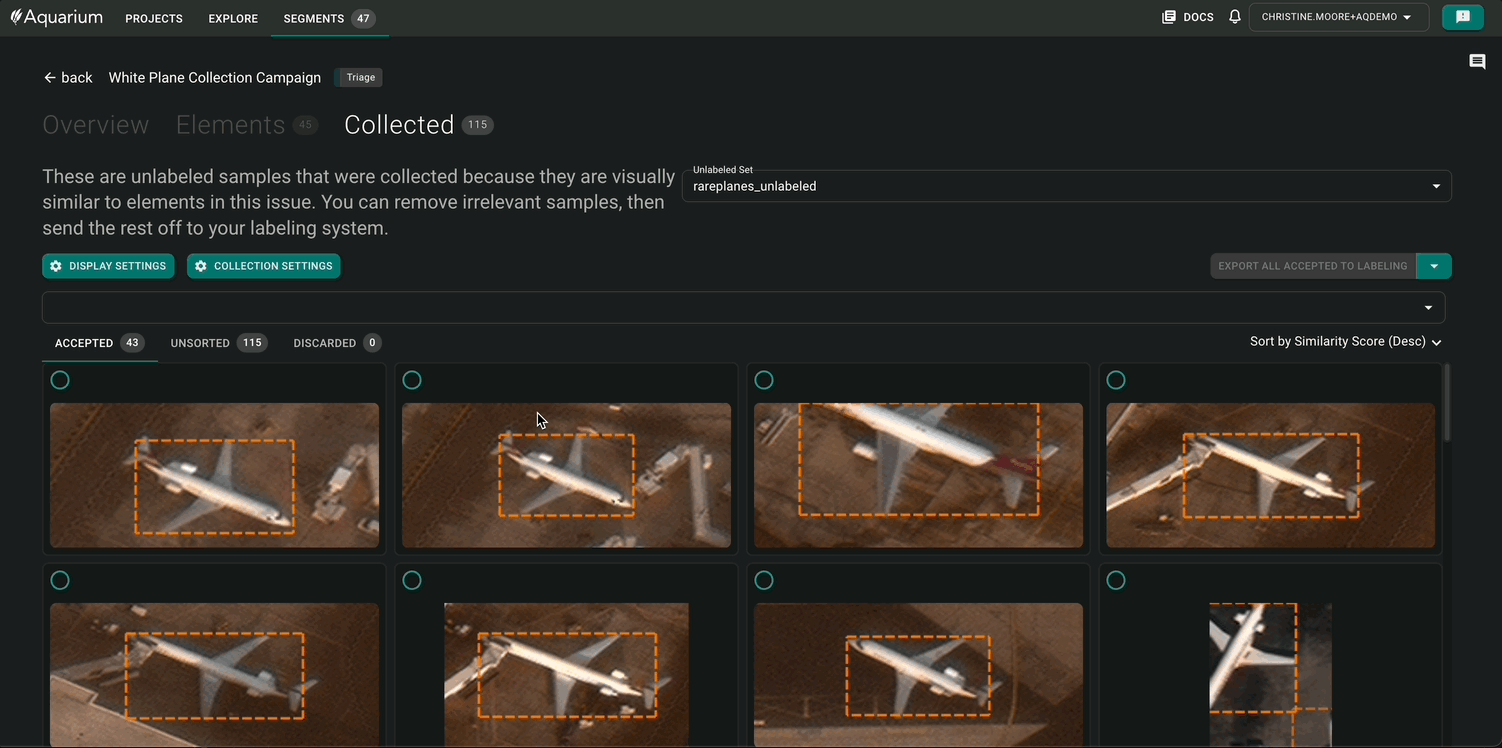 Aquarium PROJECTS EXPLORE SEGMENTS 47

DOCS CHRISTINE.MOORE+AQDEMO

← back White Plane Collection Campaign Triage

Overview Elements 45 Collected 115

These are unlabeled samples that were collected because they are visually similar to elements in this issue. You can remove irrelevant samples, then send the rest off to your labeling system.

Unlabeled Set
rareplanes_unlabeled

DISPLAY SETTINGS COLLECTION SETTINGS

EXPORT ALL ACCEPTED TO LABELING

ACCEPTED 43 UNSORTED 115 DISCARDED 0

Sort by Similarity Score (Desc)